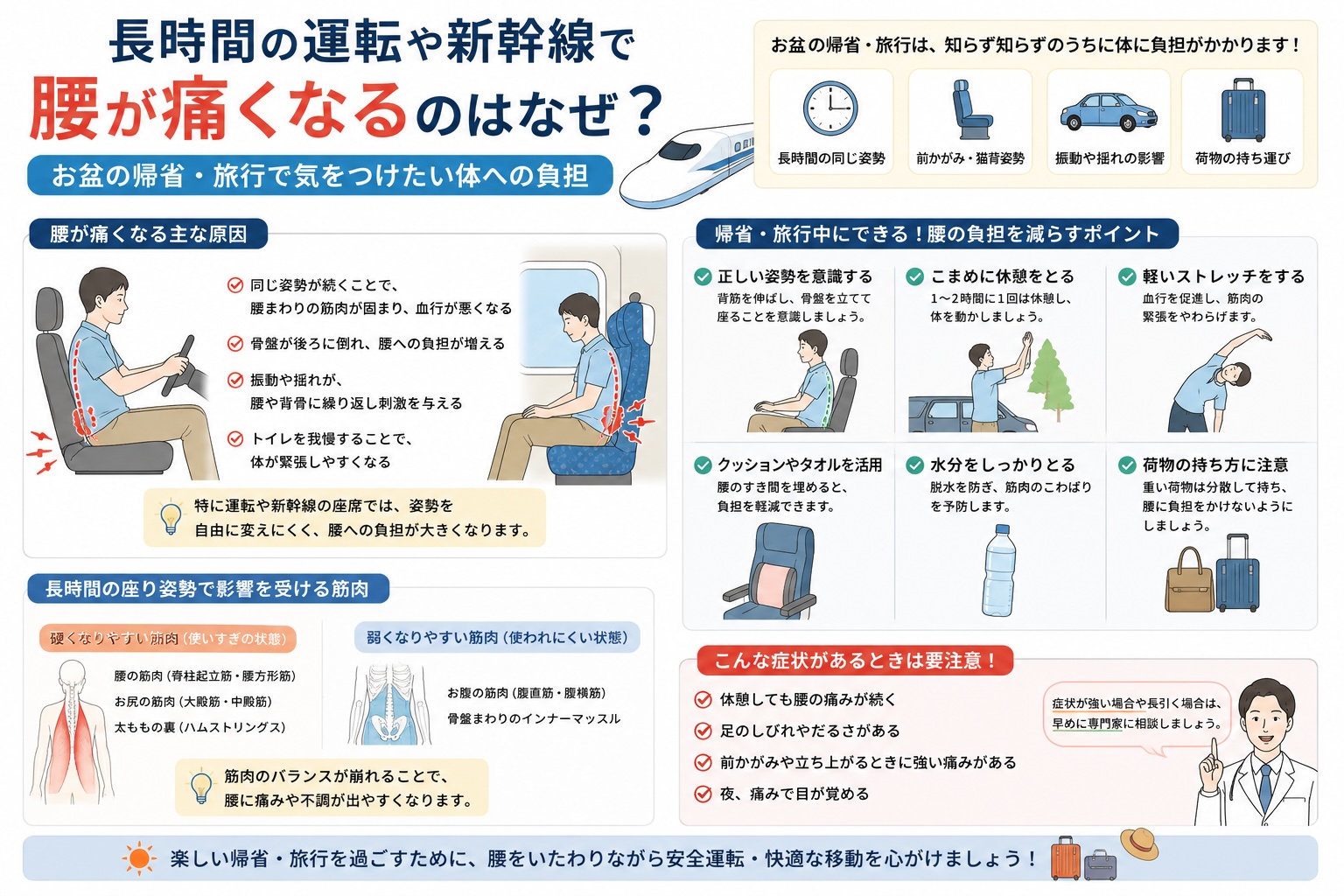 長時間の運転や新幹線で
腰が痛くなるのはなぜ？

お盆の帰省・旅行で気をつけたい体への負担

お盆の帰省・旅行は、知らず知らずのうちに体に負担がかかります！

長時間の同じ姿勢
前かがみ・猫背姿勢
振動や揺れの影響
荷物の持ち運び

腰が痛くなる主な原因

同じ姿勢が続くことで、腰まわりの筋肉が固まり、血行が悪くなる
骨盤が後ろに倒れ、腰への負担が増える
振動や揺れが、腰や背骨に繰り返し刺激を与える
トイレを我慢することで、体が緊張しやすくなる

特に運転や新幹線の座席では、姿勢を自由に変えにくく、腰への負担が大きくなります。

長時間の座り姿勢で影響を受ける筋肉

硬くなりやすい筋肉（使いすぎの状態）
腰の筋肉（脊柱起立筋・腰方形筋）
お尻の筋肉（大殿筋・中殿筋）
太ももの裏（ハムストリングス）

弱くなりやすい筋肉（使われにくい状態）
お腹の筋肉（腹直筋・腹横筋）
骨盤まわりのインナーマッスル

筋肉のバランスが崩れることで、腰に痛みや不調が出やすくなります。

帰省・旅行中にできる！腰の負担を減らすポイント

正しい姿勢を意識する
背筋を伸ばし、骨盤を立てて座ることを意識しましょう。

こまめに休憩をとる
1〜2時間に1回は休憩し、体を動かしましょう。

軽いストレッチをする
血行を促進し、筋肉の緊張をやわらげます。

クッションやタオルを活用
腰のすき間を埋めると、負担を軽減できます。

水分をしっかりとる
脱水を防ぎ、筋肉のこわばりを予防します。

荷物の持ち方に注意
重い荷物は分散して持ち、腰に負担をかけないようにしましょう。

こんな症状があるときは要注意！

休憩しても腰の痛みが続く
足のしびれやだるさがある
前かがみや立ち上がるときに強い痛みがある
夜、痛みで目が覚める

症状が強い場合や長引く場合は、早めに専門家に相談しましょう。

楽しい帰省・旅行を過ごすために、腰をいたわりながら安全運転・快適な移動を心がけましょう！